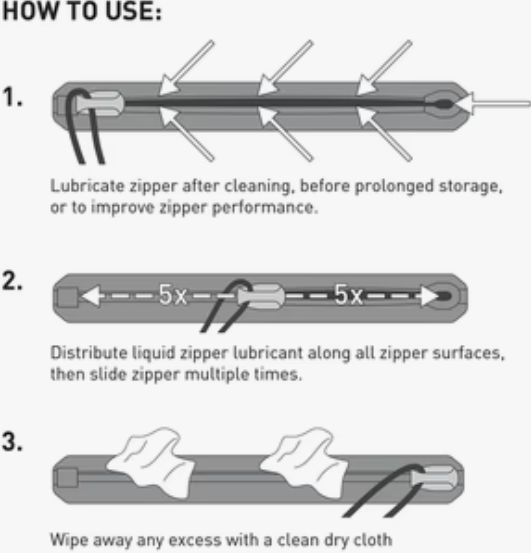 HOW TO USE:

1.

Lubricate zipper after cleaning, before prolonged storage, or to improve zipper performance.

2.

5x 5x

Distribute liquid zipper lubricant along all zipper surfaces, then slide zipper multiple times.

3.

Wipe away any excess with a clean dry cloth