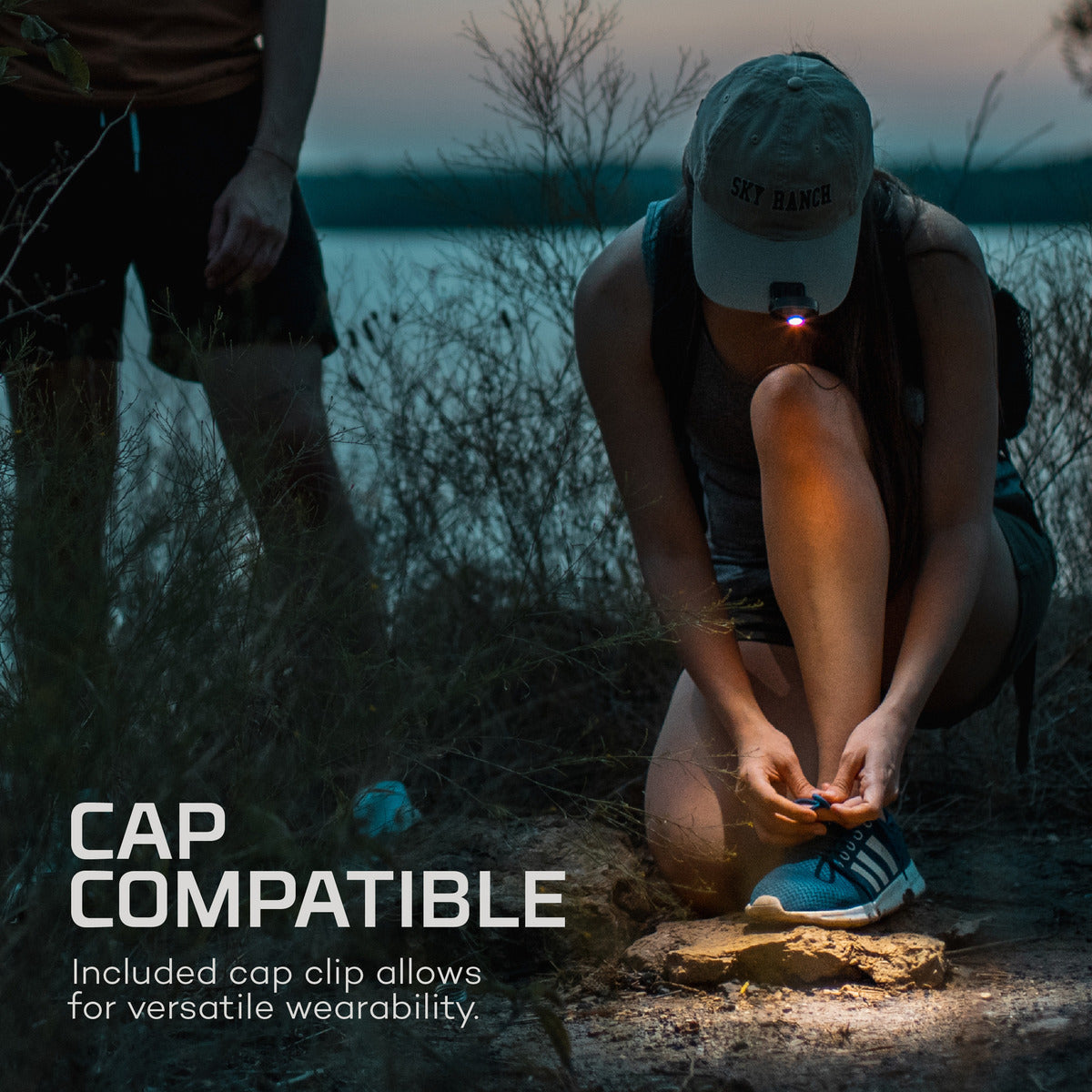 SKY RANCH

CAP COMPATIBLE

Included cap clip allows for versatile wearability.