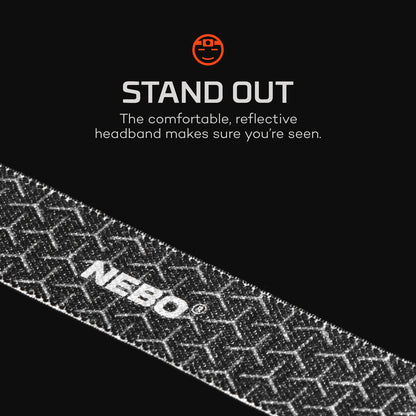 STAND OUT
The comfortable, reflective headband makes sure you're seen.

NEBO®